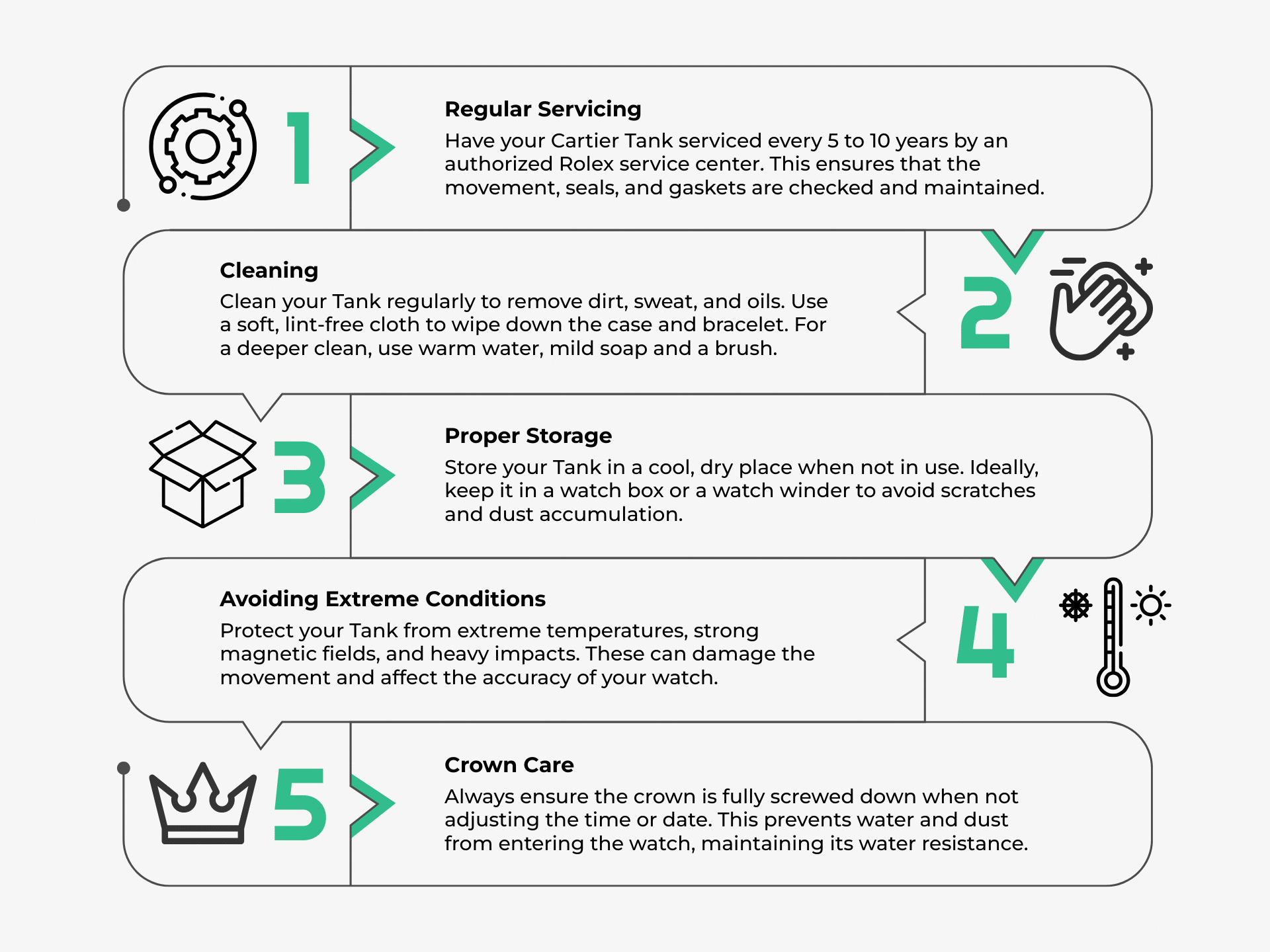 1

Regular Servicing

Have your Cartier Tank serviced every 5 to 10 years by an authorized Rolex service center. This ensures that the movement, seals, and gaskets are checked and maintained.

Cleaning

Clean your Tank regularly to remove dirt, sweat, and oils. Use a soft, lint-free cloth to wipe down the case and bracelet. For a deeper clean, use warm water, mild soap and a brush.

2

3

Proper Storage

Store your Tank in a cool, dry place when not in use. Ideally, keep it in a watch box or a watch winder to avoid scratches and dust accumulation.

Avoiding Extreme Conditions

Protect your Tank from extreme temperatures, strong magnetic fields, and heavy impacts. These can damage the movement and affect the accuracy of your watch.

4

5

Crown Care

Always ensure the crown is fully screwed down when not adjusting the time or date. This prevents water and dust from entering the watch, maintaining its water resistance.